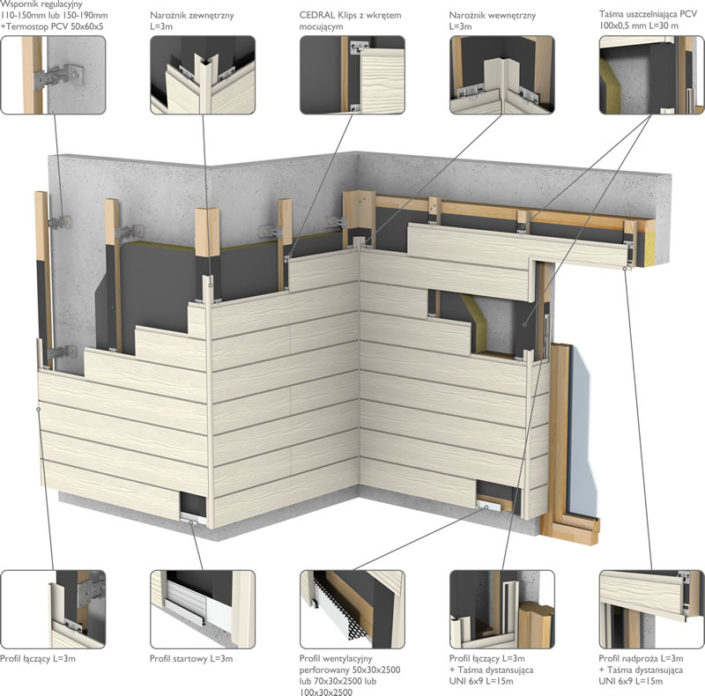 Wspornik regulacyjny 110-150mm lub 150-190mm +Termostop PCV 50x60x5

Narożnik zewnętrzny L=3m

CEDRAL Klips z wkrętem mocującym

Narożnik wewnętrzny L=3m

Taśma uszczelniająca PCV 100x0,5 mm L=30 m

Profil łączący L=3m

Profil startowy L=3m

Profil wentylacyjny perforowany 50x30x2500 lub 70x30x2500 lub 100x30x2500

Profil łączący L=3m + Taśma dystansująca UNI 6x9 L=15m

Profil nadproża L=3m + Taśma dystansująca UNI 6x9 L=15m